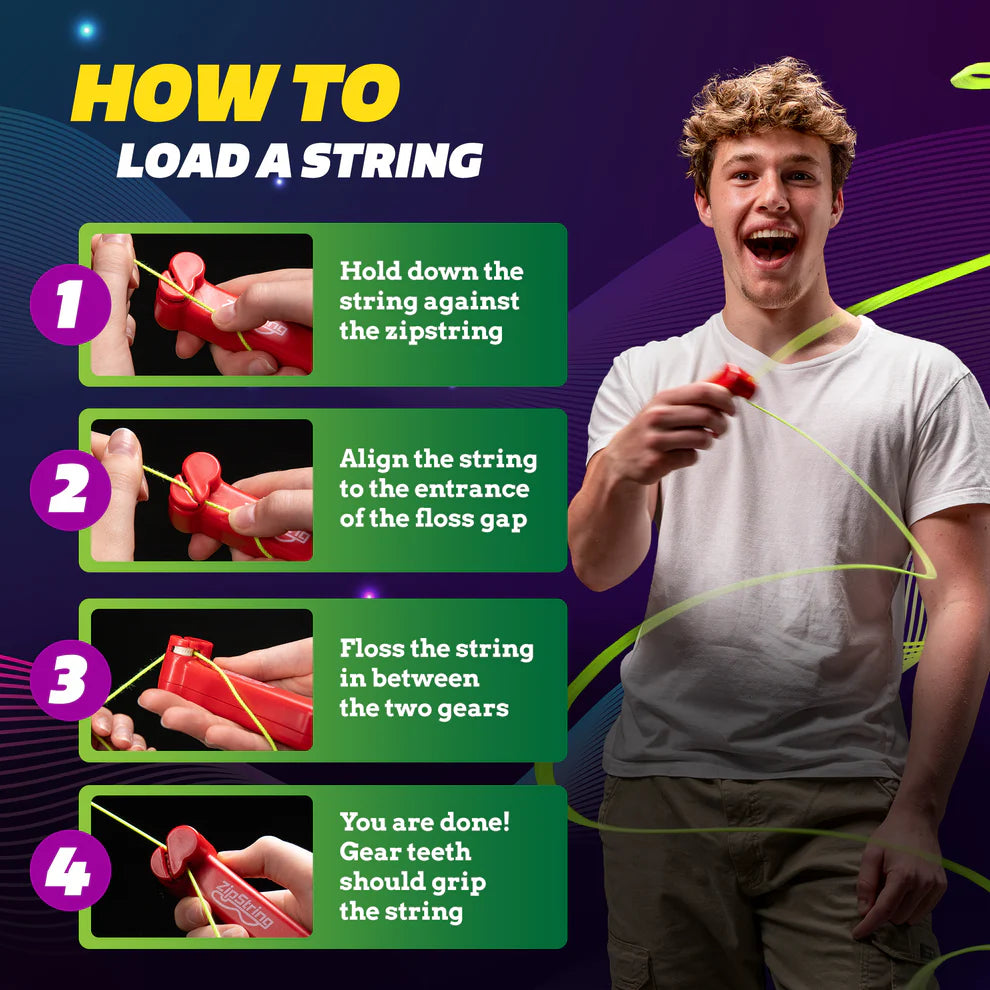 HOW TO
LOAD A STRING

1
Hold down the string against the zipstring

2
Align the string to the entrance of the floss gap

3
Floss the string in between the two gears

4
Zipstring
You are done! Gear teeth should grip the string