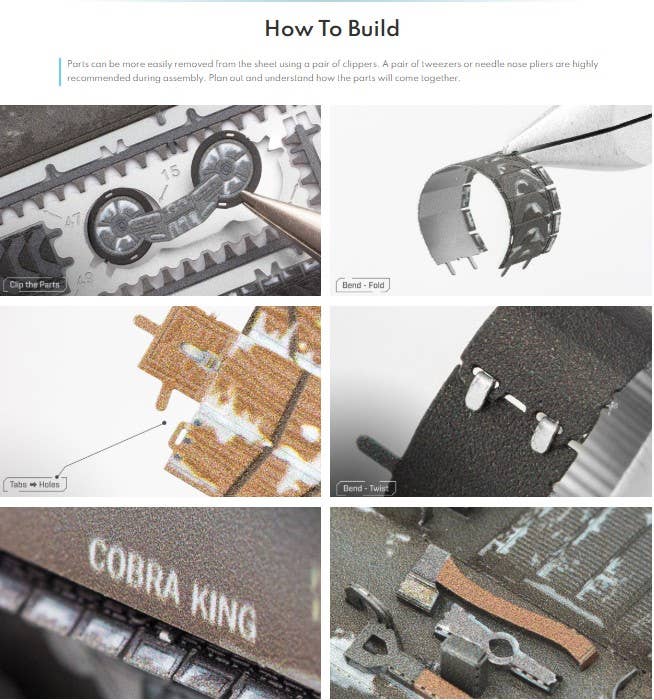 How To Build

Parts can be more easily removed from the sheet using a pair of clippers. A pair of tweezers or needle nose pliers are highly recommended during assembly. Plan out and understand how the parts will come together.

15
47
48
Clip the Parts

Bend - Fold

Tabs ➡ Holes

Bend - Twist

COBRA KING